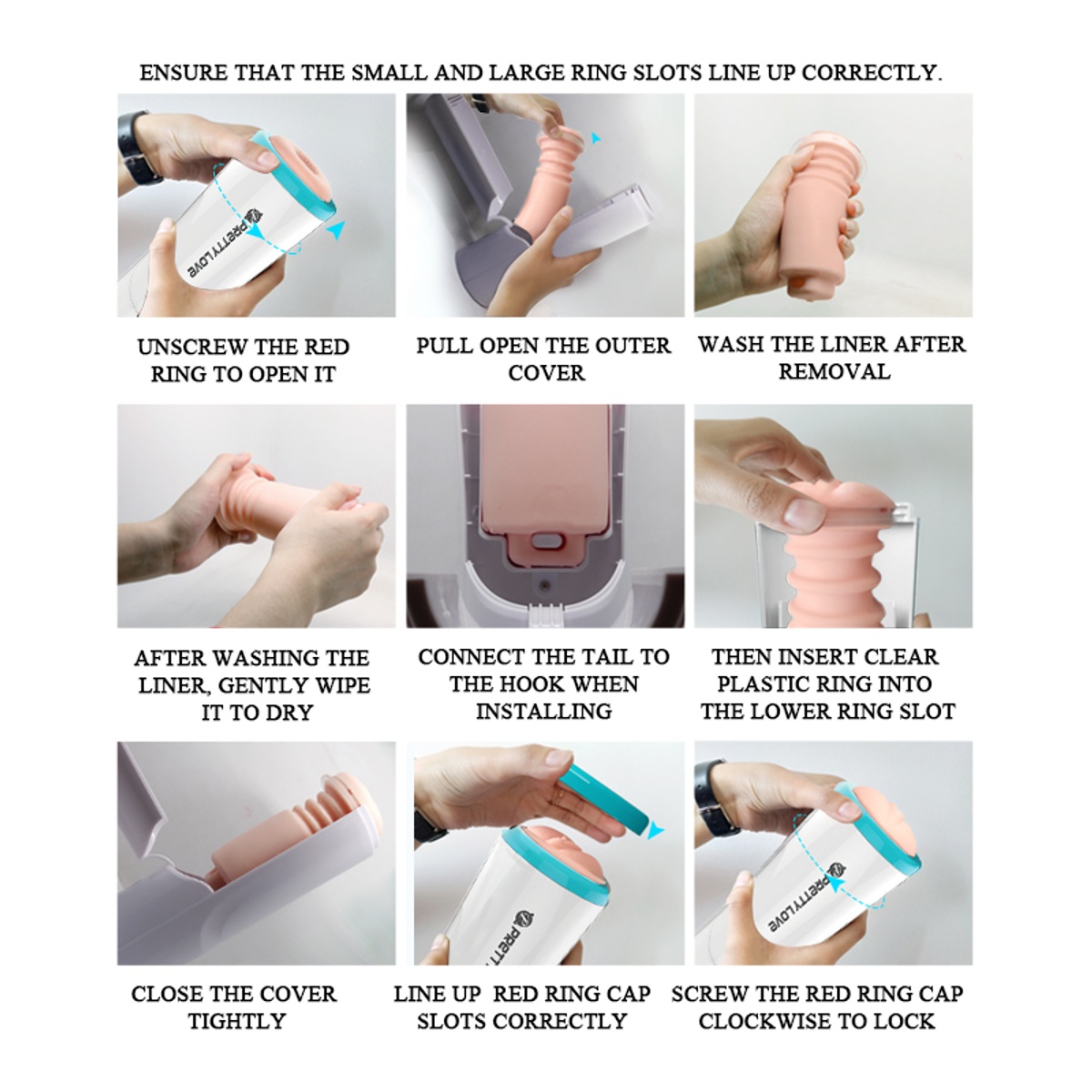 ENSURE THAT THE SMALL AND LARGE RING SLOTS LINE UP CORRECTLY.

PRETTY LOVE

UNSCREW THE RED RING TO OPEN IT

PULL OPEN THE OUTER COVER

WASH THE LINER AFTER REMOVAL

AFTER WASHING THE LINER, GENTLY WIPE IT TO DRY

CONNECT THE TAIL TO THE HOOK WHEN INSTALLING

THEN INSERT CLEAR PLASTIC RING INTO THE LOWER RING SLOT

PRETTY

PRETTY LOVE

CLOSE THE COVER TIGHTLY

LINE UP RED RING CAP SLOTS CORRECTLY

SCREW THE RED RING CAP CLOCKWISE TO LOCK