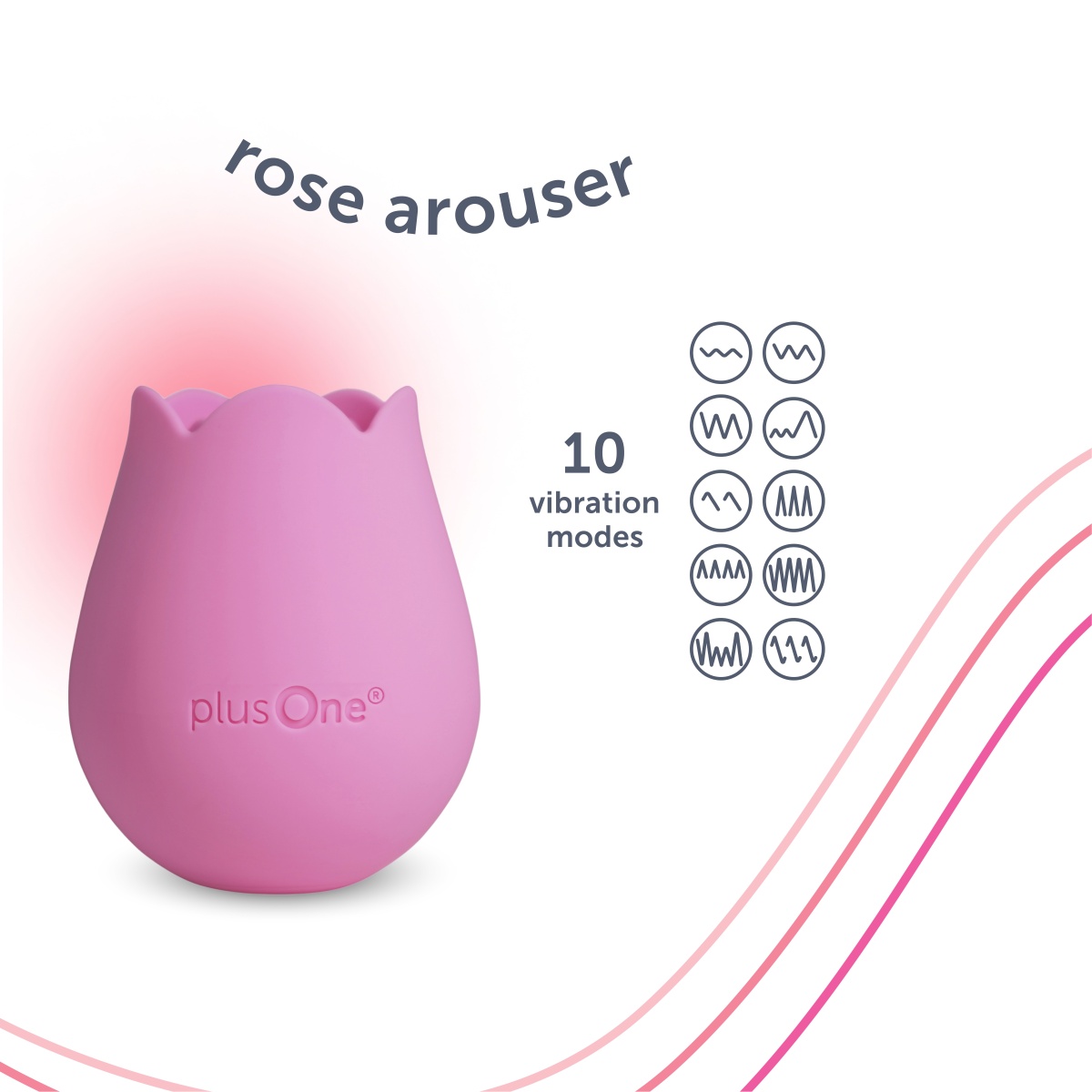 rose arouser

10 vibration modes

plusOne®