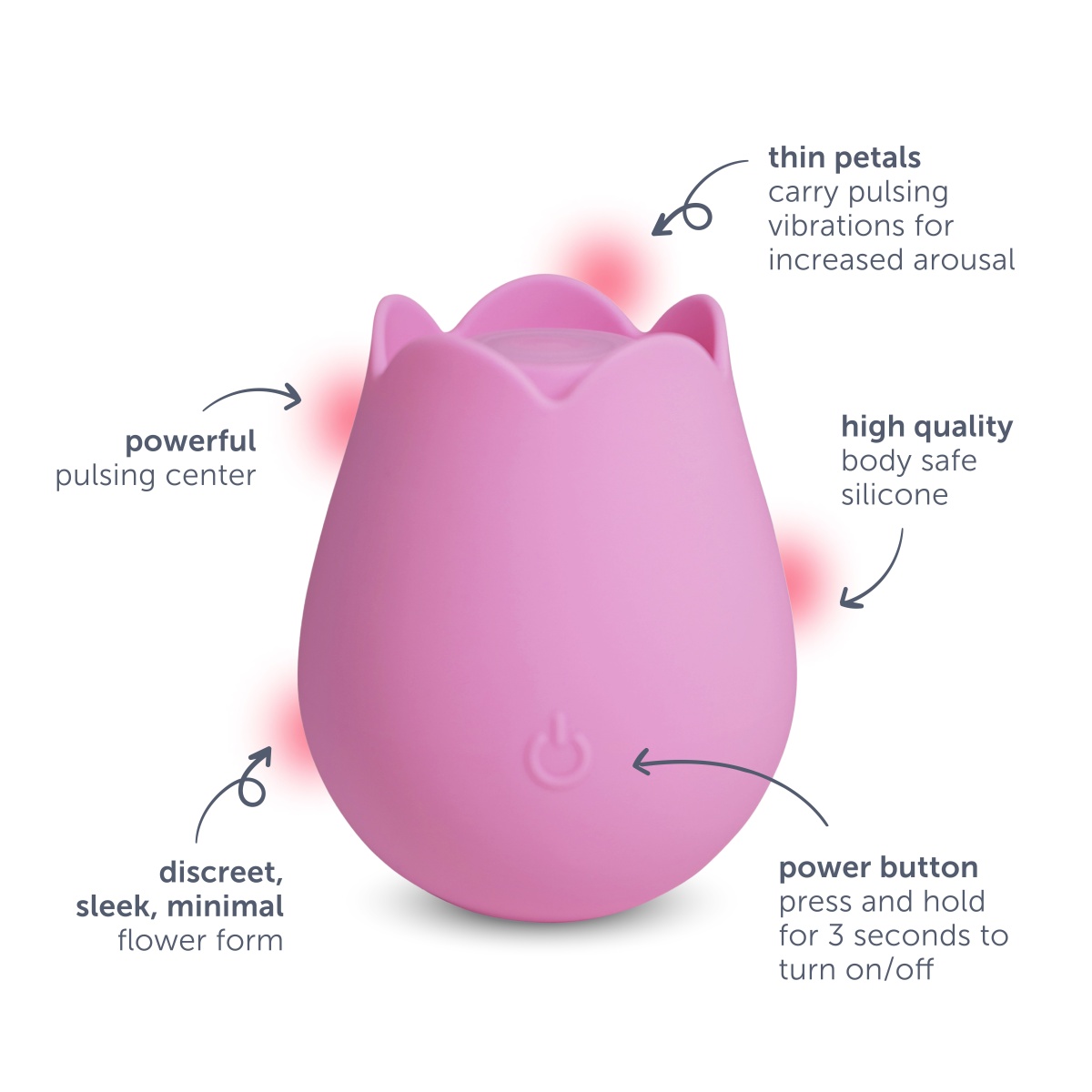 thin petals
carry pulsing vibrations for increased arousal

powerful
pulsing center

high quality
body safe silicone

discreet, sleek, minimal
flower form

power button
press and hold for 3 seconds to turn on/off