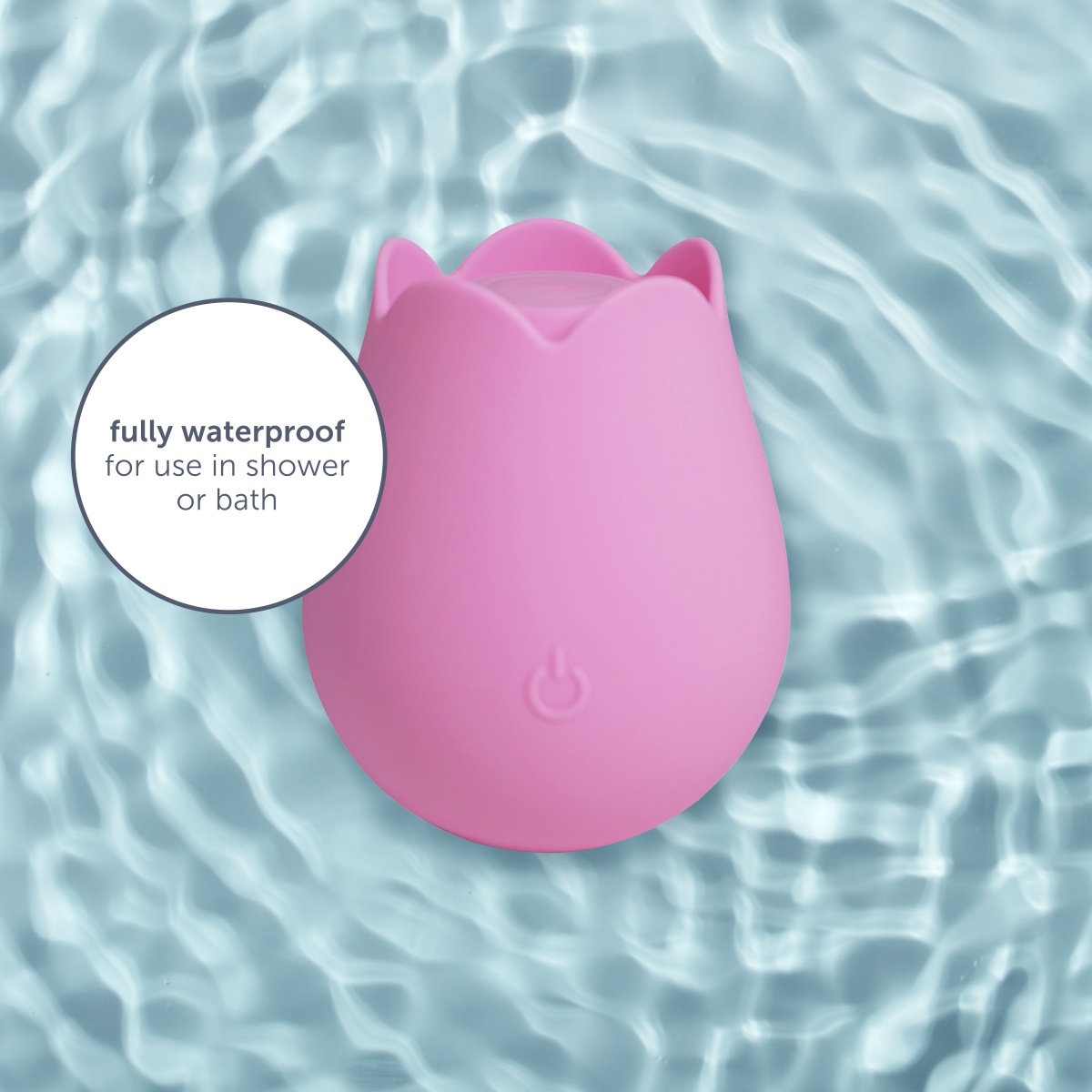 fully waterproof
for use in shower or bath