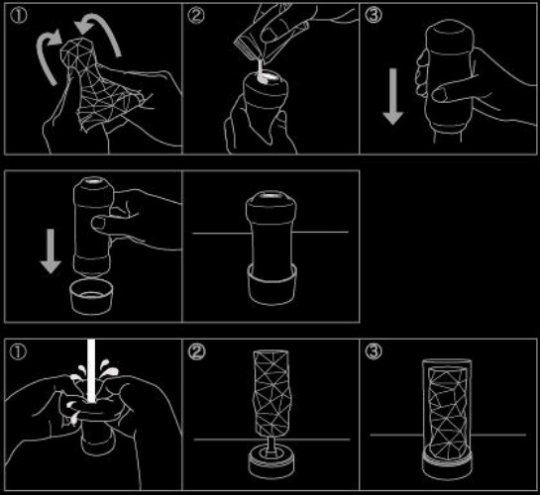 ①

②

③

①

②

③