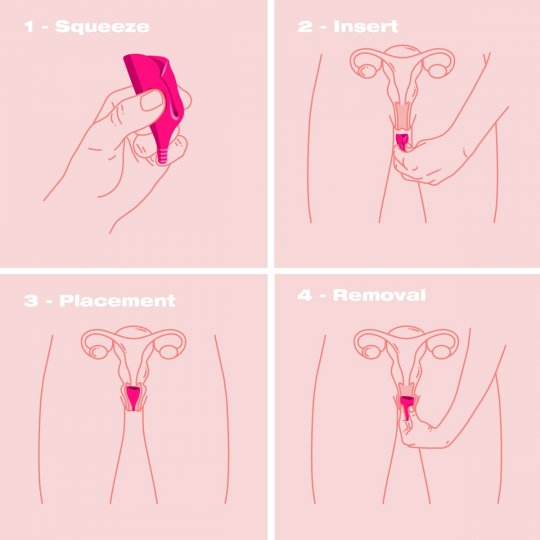 1 - Squeeze

2 - Insert

3 - Placement

4 - Removal