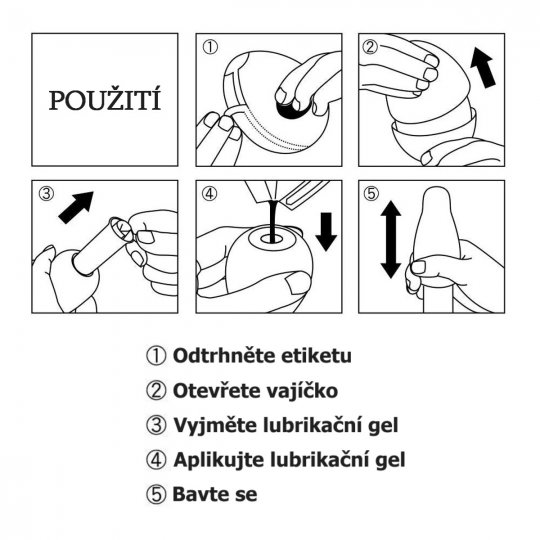 POUŽITÍ

①

②

③

④

⑤

① Odtrhněte etiketu

② Otevřete vajíčko

③ Vyjměte lubrikační gel

④ Aplikujte lubrikační gel

⑤ Bavte se