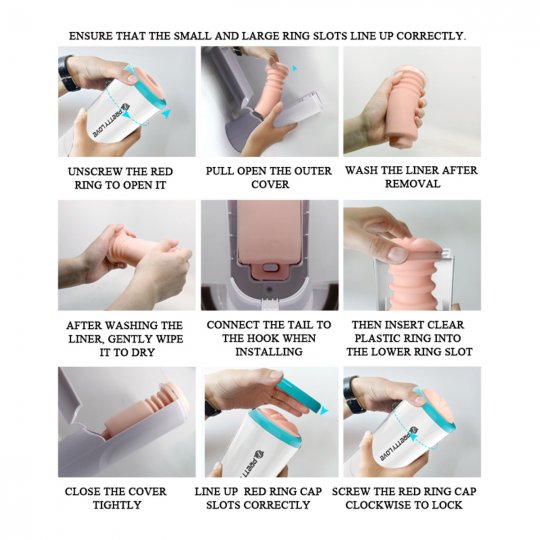 ENSURE THAT THE SMALL AND LARGE RING SLOTS LINE UP CORRECTLY.

PRETTY LOVE

UNSCREW THE RED RING TO OPEN IT

PULL OPEN THE OUTER COVER

WASH THE LINER AFTER REMOVAL

AFTER WASHING THE LINER, GENTLY WIPE IT TO DRY

CONNECT THE TAIL TO THE HOOK WHEN INSTALLING

THEN INSERT CLEAR PLASTIC RING INTO THE LOWER RING SLOT

PRETTY LOVE

PRETTY LOVE

CLOSE THE COVER TIGHTLY

LINE UP RED RING CAP SLOTS CORRECTLY

SCREW THE RED RING CAP CLOCKWISE TO LOCK