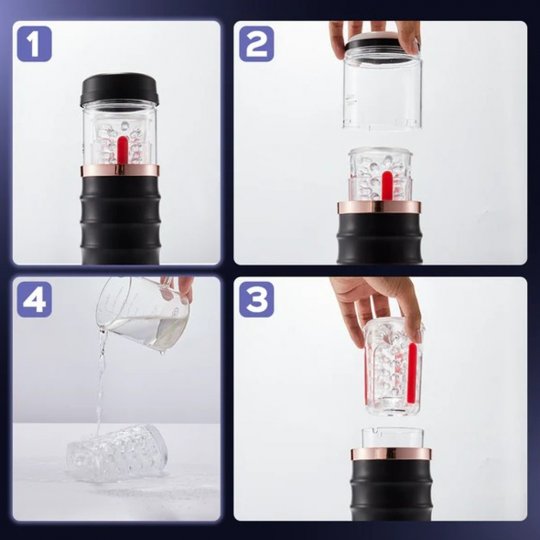 1

2

4

3